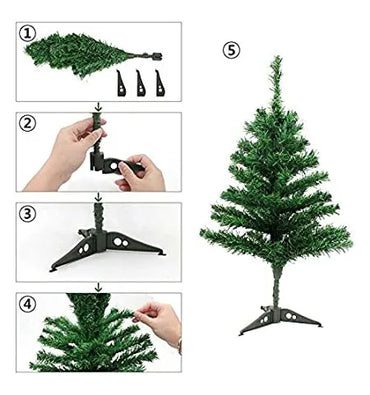 ①

②

③

④

⑤