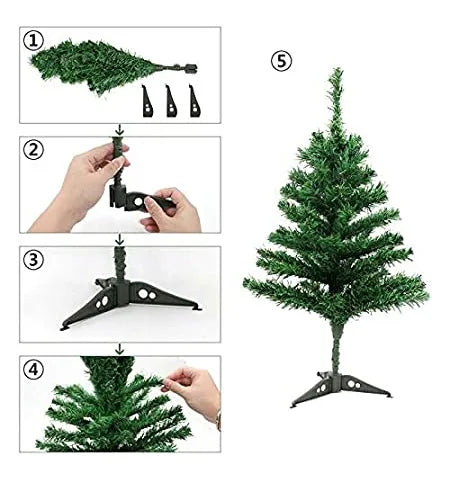 ①
②
③
④
⑤