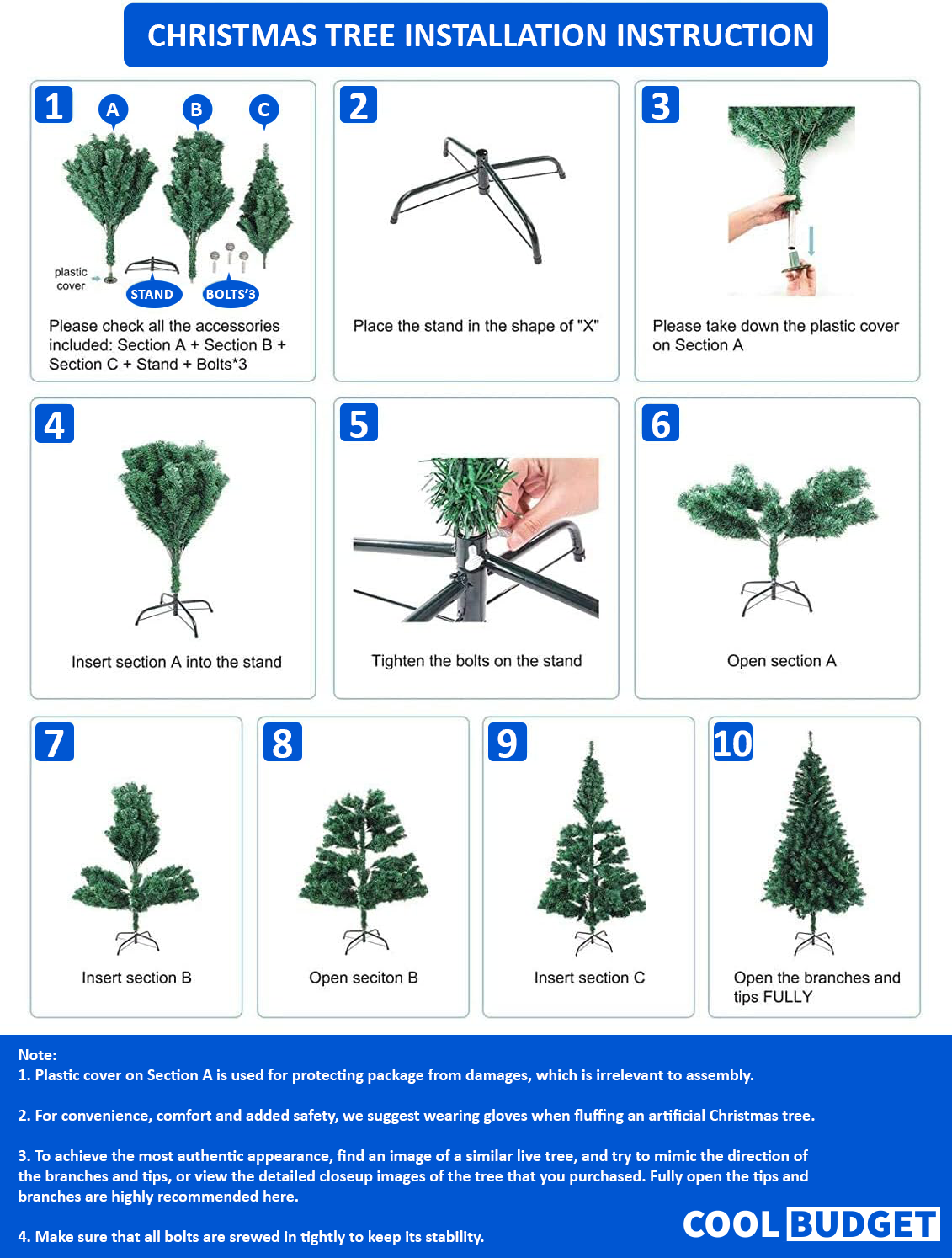 CHRISTMAS TREE INSTALLATION INSTRUCTION

1
A B C
plastic cover
STAND
BOLTS'3
Please check all the accessories included: Section A + Section B + Section C + Stand + Bolts*3

2
Place the stand in the shape of "X"

3
Please take down the plastic cover on Section A

4
Insert section A into the stand

5
Tighten the bolts on the stand

6
Open section A

7
Insert section B

8
Open seciton B

9
Insert section C

10
Open the branches and tips FULLY

Note:
1. Plastic cover on Section A is used for protecting package from damages, which is irrelevant to assembly.

2. For convenience, comfort and added safety, we suggest wearing gloves when fluffing an artificial Christmas tree.

3. To achieve the most authentic appearance, find an image of a similar live tree, and try to mimic the direction of the branches and tips, or view the detailed closeup images of the tree that you purchased. Fully open the tips and branches are highly recommended here.

4. Make sure that all bolts are srewed in tightly to keep its stability.

COOL BUDGET